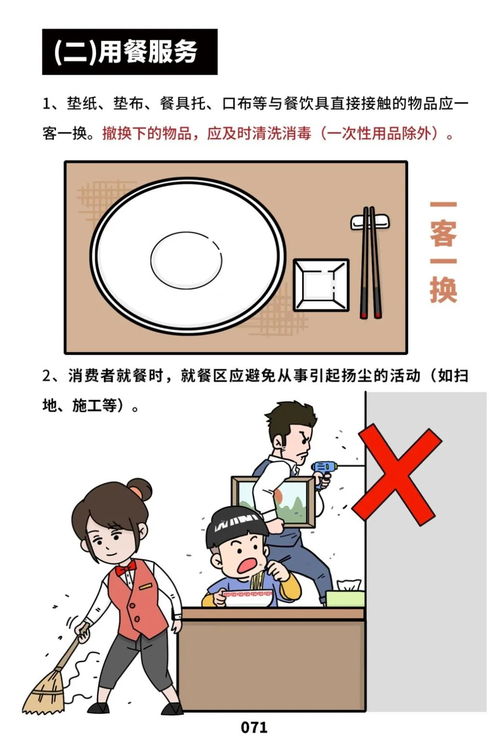 (二)用餐服务

1、垫纸、垫布、餐具托、口布等与餐饮具直接接触的物品应一客一换。撤换下的物品，应及时清洗消毒（一次性用品除外）。

一客一换

2、消费者就餐时，就餐区应避免从事引起扬尘的活动（如扫地、施工等）。

071